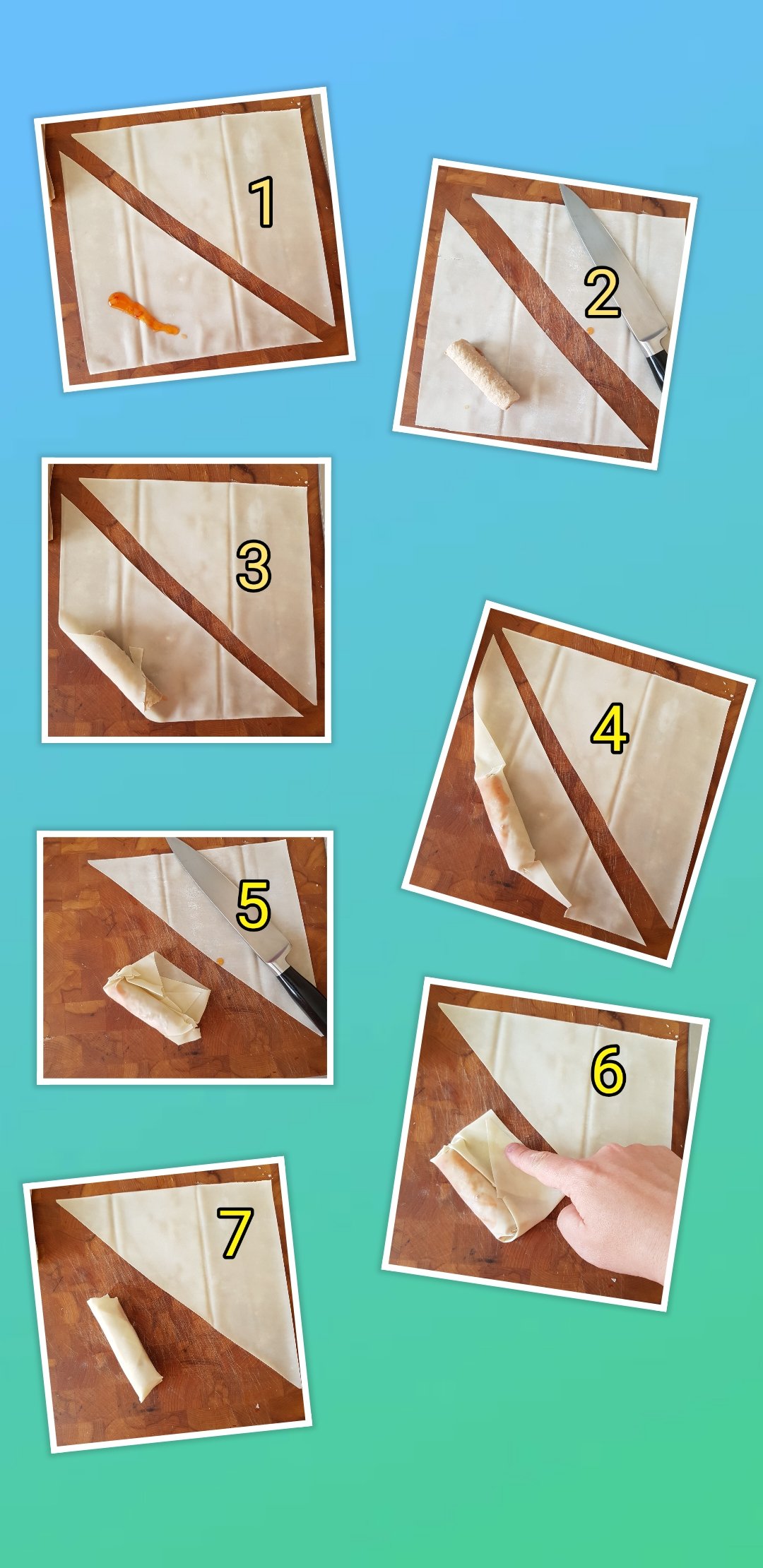 1

2

3

4

5

6

7